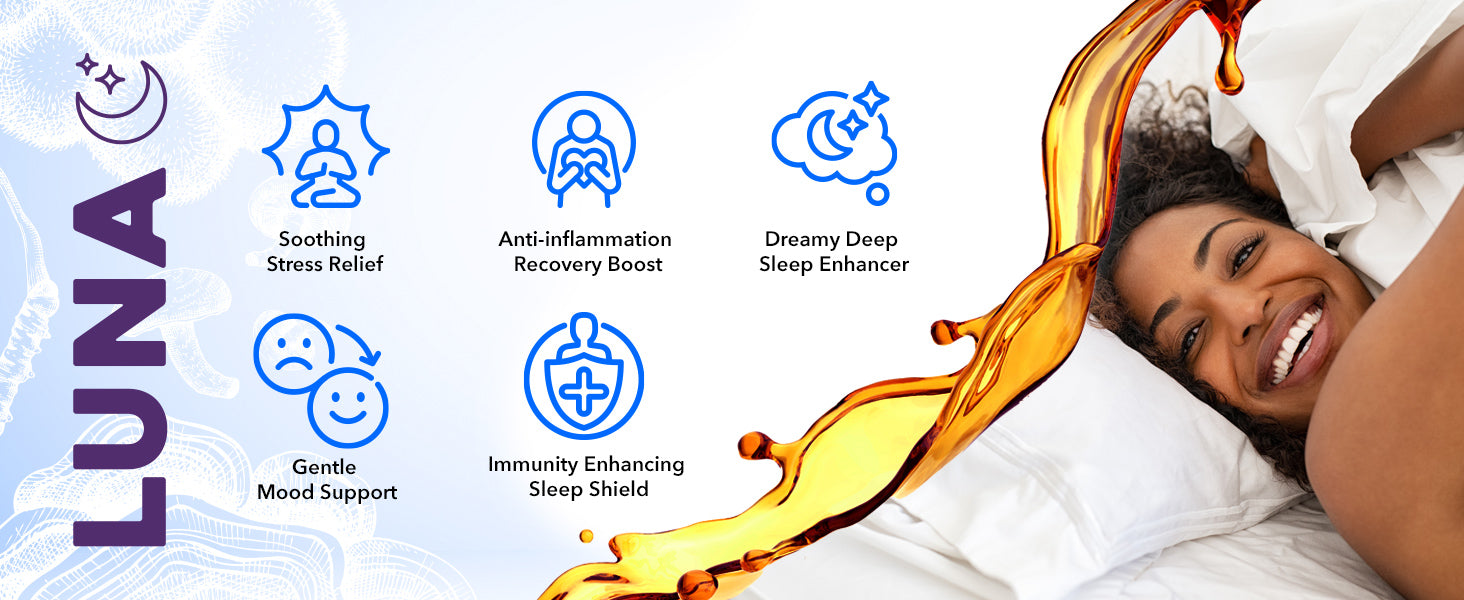 LUNA

Soothing Stress Relief

Anti-inflammation Recovery Boost

Dreamy Deep Sleep Enhancer

Gentle Mood Support

Immunity Enhancing Sleep Shield