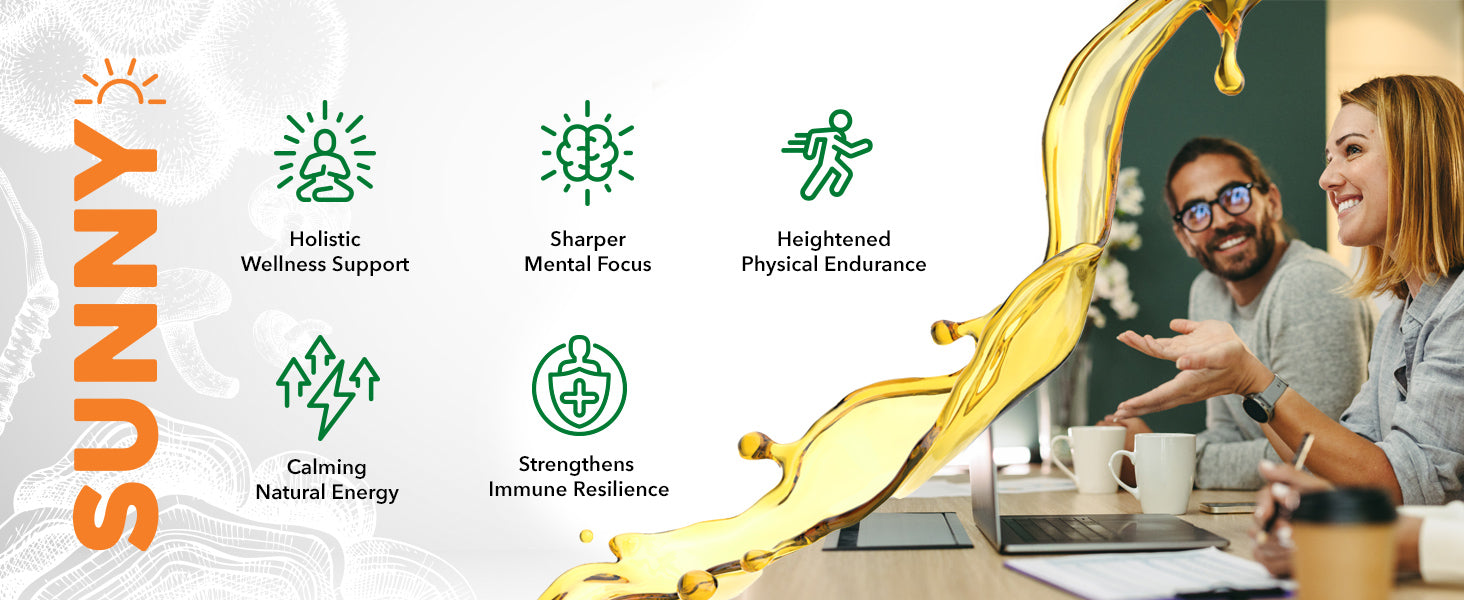 SUNNY

Holistic Wellness Support

Sharper Mental Focus

Heightened Physical Endurance

Calming Natural Energy

Strengthens Immune Resilience